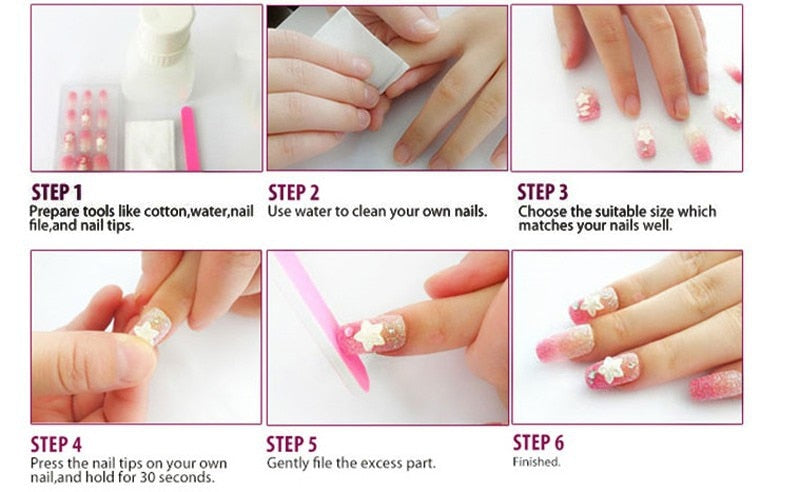 STEP 1
Prepare tools like cotton,water,nail file,and nail tips.

STEP 2
Use water to clean your own nails.

STEP 3
Choose the suitable size which matches your nails well.

STEP 4
Press the nail tips on your own nail,and hold for 30 seconds.

STEP 5
Gently file the excess part.

STEP 6
Finished.