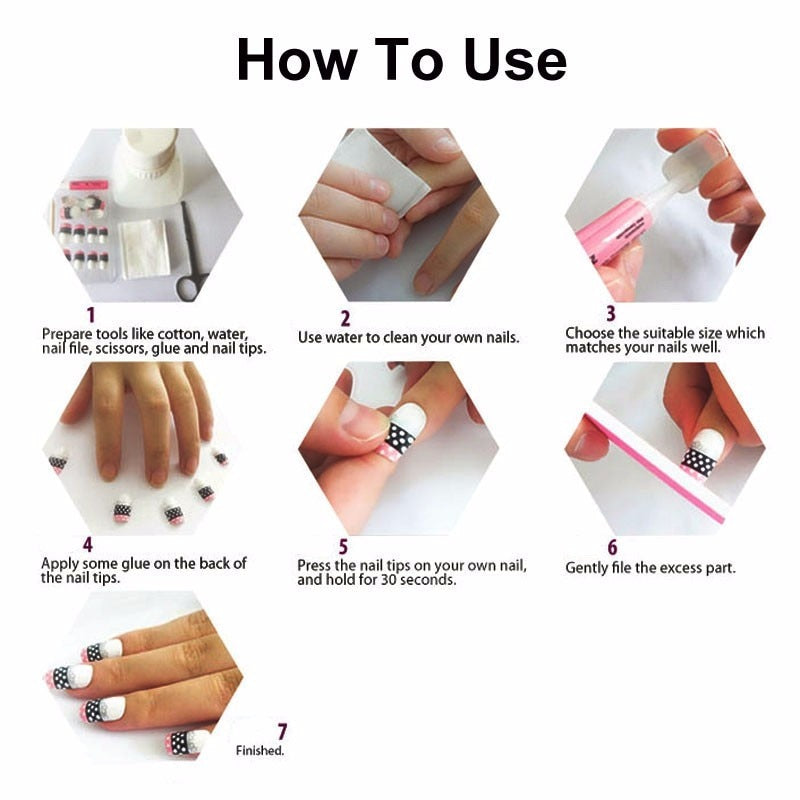 How To Use

1
Prepare tools like cotton, water, nail file, scissors, glue and nail tips.

2
Use water to clean your own nails.

3
Choose the suitable size which matches your nails well.

4
Apply some glue on the back of the nail tips.

5
Press the nail tips on your own nail, and hold for 30 seconds.

6
Gently file the excess part.

7
Finished.